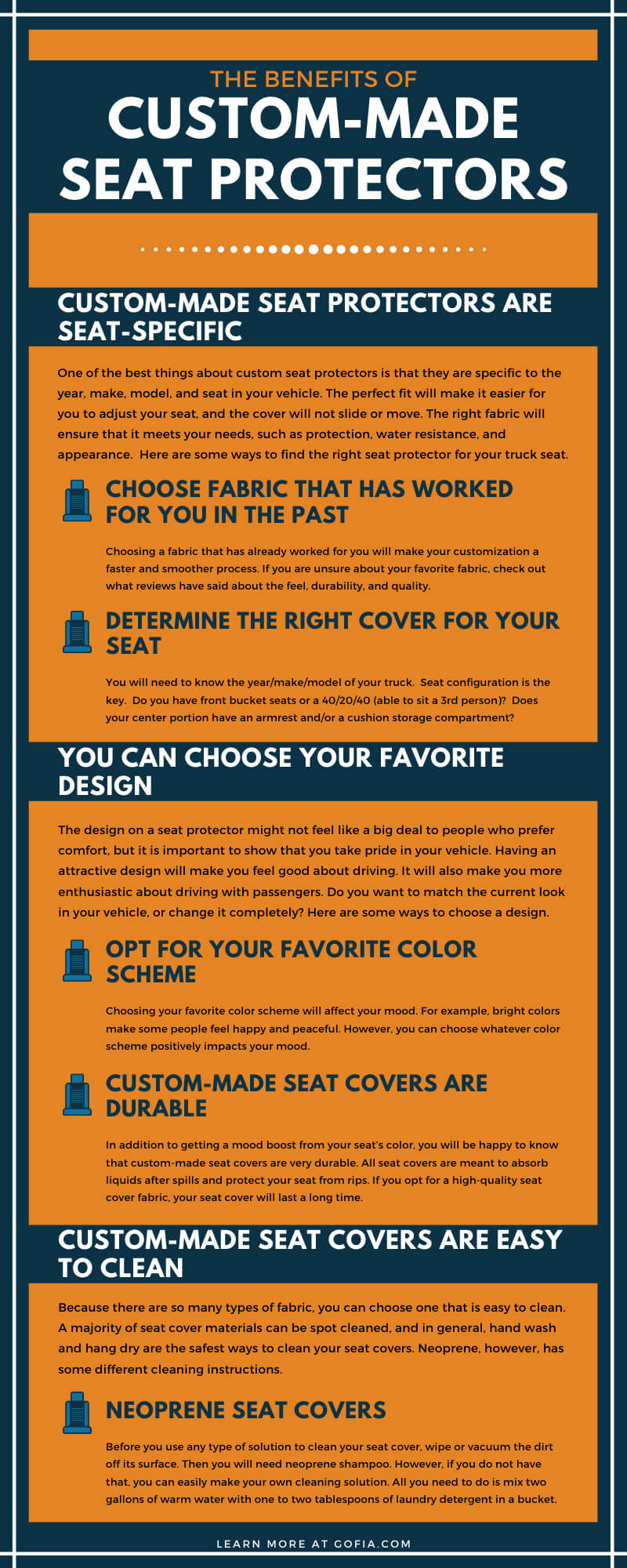 THE BENEFITS OF
CUSTOM-MADE SEAT PROTECTORS

CUSTOM-MADE SEAT PROTECTORS ARE SEAT-SPECIFIC

One of the best things about custom seat protectors is that they are specific to the year, make, model, and seat in your vehicle. The perfect fit will make it easier for you to adjust your seat, and the cover will not slide or move. The right fabric will ensure that it meets your needs, such as protection, water resistance, and appearance. Here are some ways to find the right seat protector for your truck seat.

CHOOSE FABRIC THAT HAS WORKED FOR YOU IN THE PAST

Choosing a fabric that has already worked for you will make your customization a faster and smoother process. If you are unsure about your favorite fabric, check out what reviews have said about the feel, durability, and quality.

DETERMINE THE RIGHT COVER FOR YOUR SEAT

You will need to know the year/make/model of your truck. Seat configuration is the key. Do you have front bucket seats or a 40/20/40 (able to sit a 3rd person)? Does your center portion have an armrest and/or a cushion storage compartment?

YOU CAN CHOOSE YOUR FAVORITE DESIGN

The design on a seat protector might not feel like a big deal to people who prefer comfort, but it is important to show that you take pride in your vehicle. Having an attractive design will make you feel good about driving. It will also make you more enthusiastic about driving with passengers. Do you want to match the current look in your vehicle, or change it completely? Here are some ways to choose a design.

OPT FOR YOUR FAVORITE COLOR SCHEME

Choosing your favorite color scheme will affect your mood. For example, bright colors make some people feel happy and peaceful. However, you can choose whatever color scheme positively impacts your mood.

CUSTOM-MADE SEAT COVERS ARE DURABLE

In addition to getting a mood boost from your seat's color, you will be happy to know that custom-made seat covers are very durable. All seat covers are meant to absorb liquids after spills and protect your seat from rips. If you opt for a high-quality seat cover fabric, your seat cover will last a long time.

CUSTOM-MADE SEAT COVERS ARE EASY TO CLEAN

Because there are so many types of fabric, you can choose one that is easy to clean. A majority of seat cover materials can be spot cleaned, and in general, hand wash and hang dry are the safest ways to clean your seat covers. Neoprene, however, has some different cleaning instructions.

NEOPRENE SEAT COVERS

Before you use any type of solution to clean your seat cover, wipe or vacuum the dirt off its surface. Then you will need neoprene shampoo. However, if you do not have that, you can easily make your own cleaning solution. All you need to do is mix two gallons of warm water with one to two tablespoons of laundry detergent in a bucket.

LEARN MORE AT GOFIA.COM