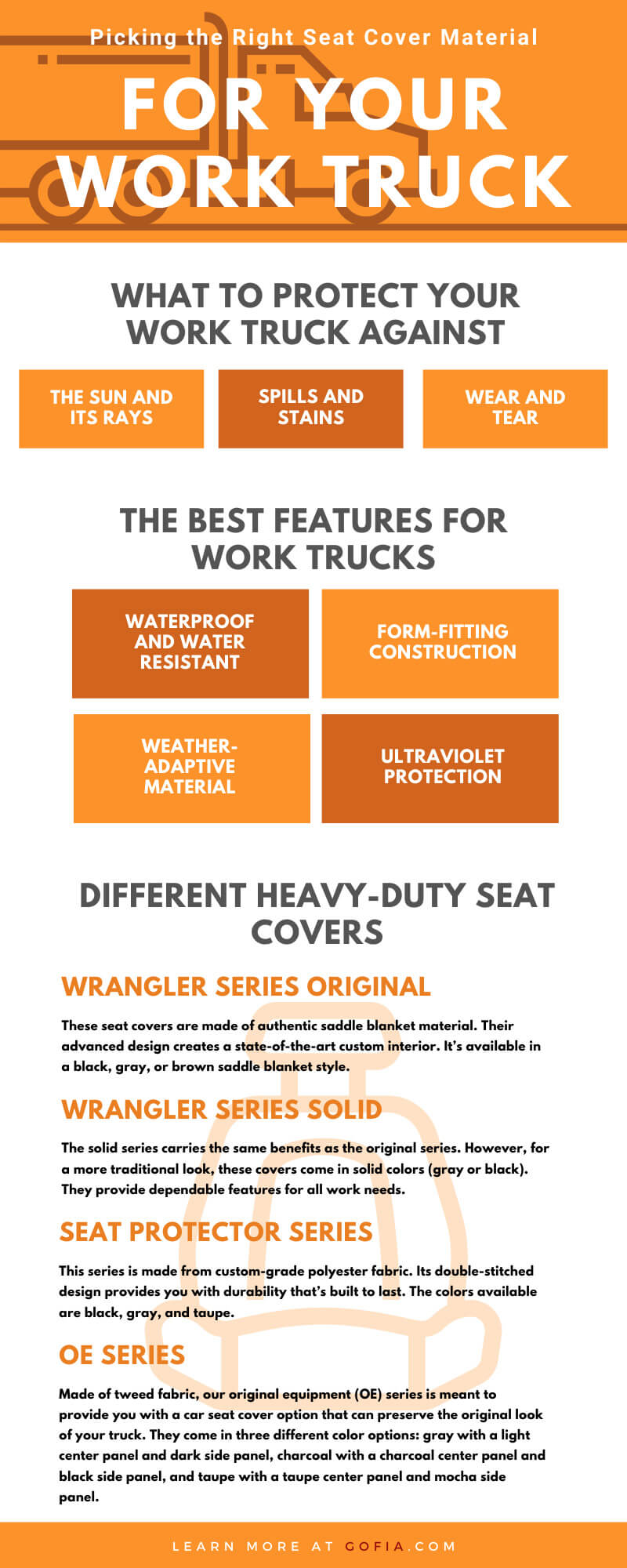 Picking the Right Seat Cover Material

FOR YOUR WORK TRUCK

WHAT TO PROTECT YOUR WORK TRUCK AGAINST

THE SUN AND ITS RAYS

SPILLS AND STAINS

WEAR AND TEAR

THE BEST FEATURES FOR WORK TRUCKS

WATERPROOF AND WATER RESISTANT

FORM-FITTING CONSTRUCTION

WEATHER-ADAPTIVE MATERIAL

ULTRAVIOLET PROTECTION

DIFFERENT HEAVY-DUTY SEAT COVERS

WRANGLER SERIES ORIGINAL

These seat covers are made of authentic saddle blanket material. Their advanced design creates a state-of-the-art custom interior. It's available in a black, gray, or brown saddle blanket style.

WRANGLER SERIES SOLID

The solid series carries the same benefits as the original series. However, for a more traditional look, these covers come in solid colors (gray or black). They provide dependable features for all work needs.

SEAT PROTECTOR SERIES

This series is made from custom-grade polyester fabric. Its double-stitched design provides you with durability that's built to last. The colors available are black, gray, and taupe.

OE SERIES

Made of tweed fabric, our original equipment (OE) series is meant to provide you with a car seat cover option that can preserve the original look of your truck. They come in three different color options: gray with a light center panel and dark side panel, charcoal with a charcoal center panel and black side panel, and taupe with a taupe center panel and mocha side panel.

LEARN MORE AT GOFIA.COM