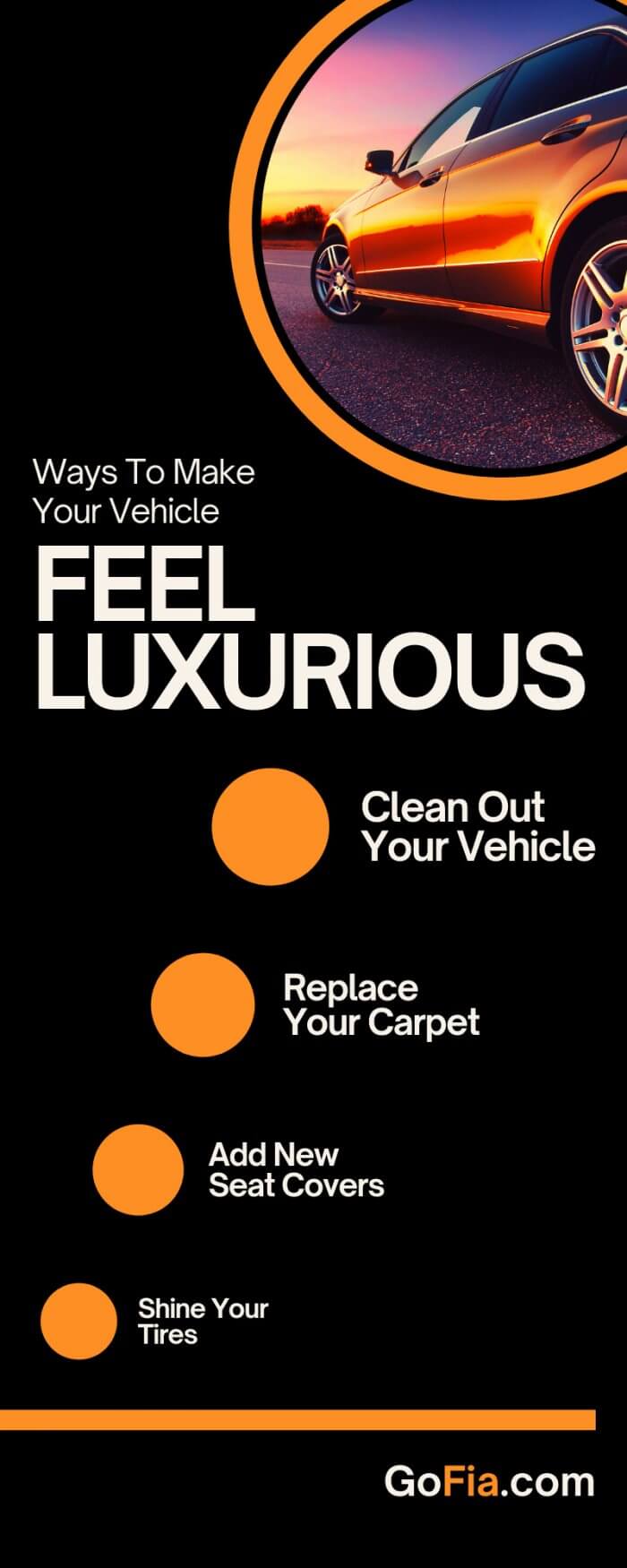 Ways To Make Your Vehicle

FEEL LUXURIOUS

Clean Out Your Vehicle

Replace Your Carpet

Add New Seat Covers

Shine Your Tires

GoFia.com