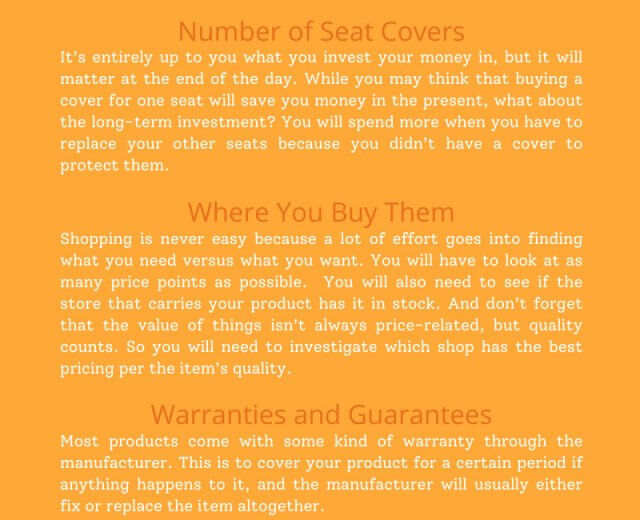 Number of Seat Covers

It's entirely up to you what you invest your money in, but it will matter at the end of the day. While you may think that buying a cover for one seat will save you money in the present, what about the long-term investment? You will spend more when you have to replace your other seats because you didn't have a cover to protect them.

Where You Buy Them

Shopping is never easy because a lot of effort goes into finding what you need versus what you want. You will have to look at as many price points as possible. You will also need to see if the store that carries your product has it in stock. And don't forget that the value of things isn't always price-related, but quality counts. So you will need to investigate which shop has the best pricing per the item's quality.

Warranties and Guarantees

Most products come with some kind of warranty through the manufacturer. This is to cover your product for a certain period if anything happens to it, and the manufacturer will usually either fix or replace the item altogether.