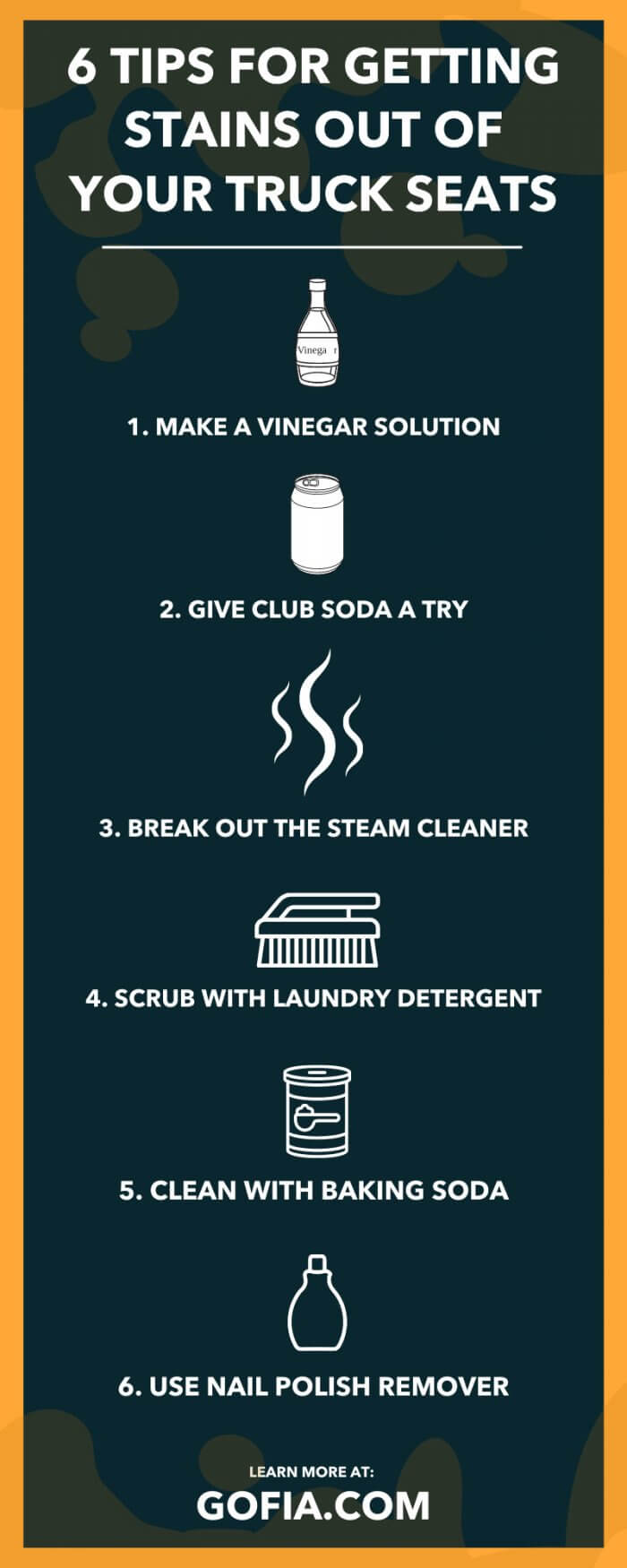 6 TIPS FOR GETTING STAINS OUT OF YOUR TRUCK SEATS

Vinegar

1. MAKE A VINEGAR SOLUTION

2. GIVE CLUB SODA A TRY

3. BREAK OUT THE STEAM CLEANER

4. SCRUB WITH LAUNDRY DETERGENT

5. CLEAN WITH BAKING SODA

6. USE NAIL POLISH REMOVER

LEARN MORE AT:
GOFIA.COM