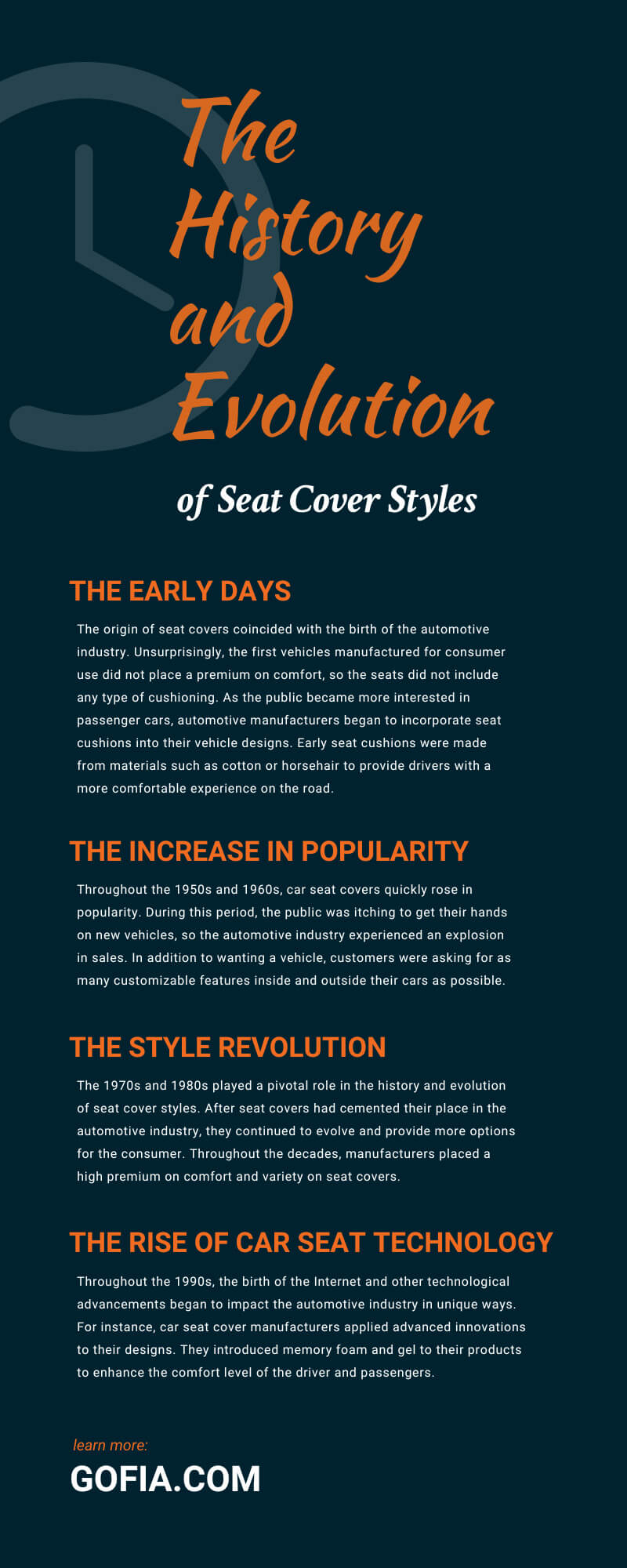 The History and Evolution

of Seat Cover Styles

THE EARLY DAYS

The origin of seat covers coincided with the birth of the automotive industry. Unsurprisingly, the first vehicles manufactured for consumer use did not place a premium on comfort, so the seats did not include any type of cushioning. As the public became more interested in passenger cars, automotive manufacturers began to incorporate seat cushions into their vehicle designs. Early seat cushions were made from materials such as cotton or horsehair to provide drivers with a more comfortable experience on the road.

THE INCREASE IN POPULARITY

Throughout the 1950s and 1960s, car seat covers quickly rose in popularity. During this period, the public was itching to get their hands on new vehicles, so the automotive industry experienced an explosion in sales. In addition to wanting a vehicle, customers were asking for as many customizable features inside and outside their cars as possible.

THE STYLE REVOLUTION

The 1970s and 1980s played a pivotal role in the history and evolution of seat cover styles. After seat covers had cemented their place in the automotive industry, they continued to evolve and provide more options for the consumer. Throughout the decades, manufacturers placed a high premium on comfort and variety on seat covers.

THE RISE OF CAR SEAT TECHNOLOGY

Throughout the 1990s, the birth of the Internet and other technological advancements began to impact the automotive industry in unique ways. For instance, car seat cover manufacturers applied advanced innovations to their designs. They introduced memory foam and gel to their products to enhance the comfort level of the driver and passengers.

learn more:

GOFIA.COM