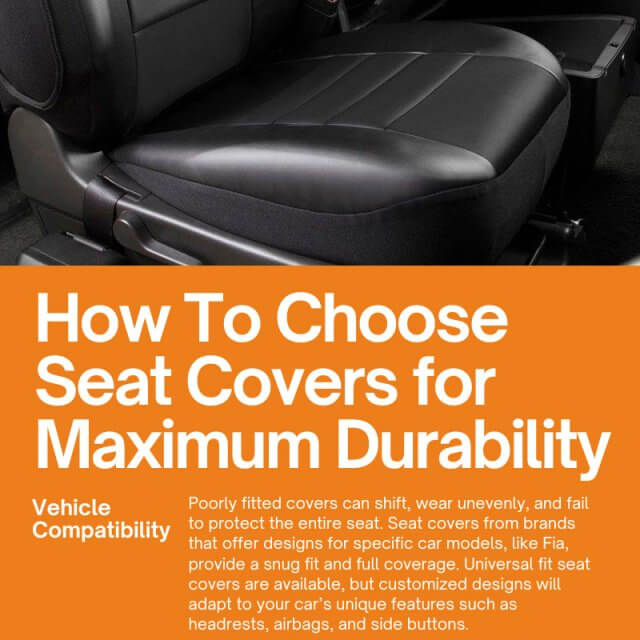 How To Choose Seat Covers for Maximum Durability

Vehicle Compatibility

Poorly fitted covers can shift, wear unevenly, and fail to protect the entire seat. Seat covers from brands that offer designs for specific car models, like Fia, provide a snug fit and full coverage. Universal fit seat covers are available, but customized designs will adapt to your car's unique features such as headrests, airbags, and side buttons.