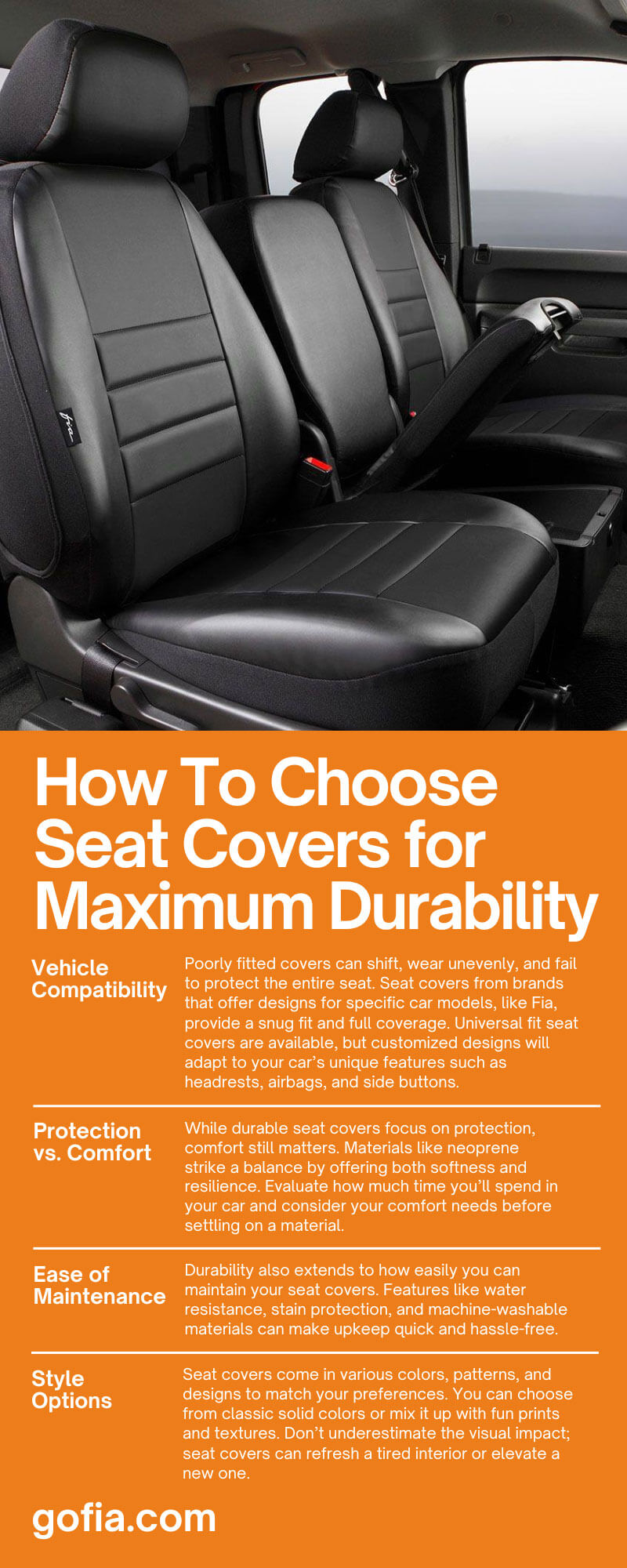 fia

How To Choose Seat Covers for Maximum Durability

Vehicle Compatibility

Poorly fitted covers can shift, wear unevenly, and fail to protect the entire seat. Seat covers from brands that offer designs for specific car models, like Fia, provide a snug fit and full coverage. Universal fit seat covers are available, but customized designs will adapt to your car's unique features such as headrests, airbags, and side buttons.

Protection vs. Comfort

While durable seat covers focus on protection, comfort still matters. Materials like neoprene strike a balance by offering both softness and resilience. Evaluate how much time you'll spend in your car and consider your comfort needs before settling on a material.

Ease of Maintenance

Durability also extends to how easily you can maintain your seat covers. Features like water resistance, stain protection, and machine-washable materials can make upkeep quick and hassle-free.

Style Options

Seat covers come in various colors, patterns, and designs to match your preferences. You can choose from classic solid colors or mix it up with fun prints and textures. Don't underestimate the visual impact; seat covers can refresh a tired interior or elevate a new one.

gofia.com